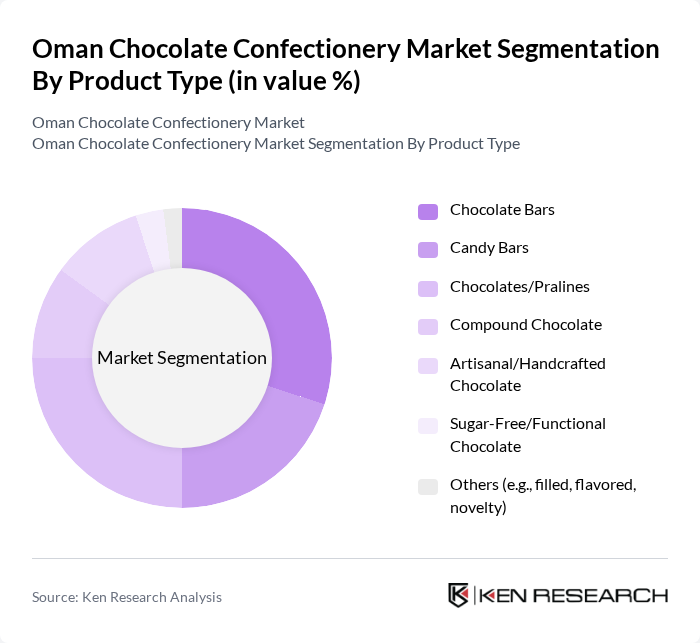 Oman Chocolate Confectionery Market Segmentation By Product Type (in value %)

Oman Chocolate Confectionery Market
Oman Chocolate Confectionery Market Segmentation By Product Type

Market Segmentation

Chocolate Bars
Candy Bars
Chocolates/Pralines
Compound Chocolate
Artisanal/Handcrafted Chocolate
Sugar-Free/Functional Chocolate
Others (e.g., filled, flavored, novelty)

Source: Ken Research Analysis

KEN RESEARCH