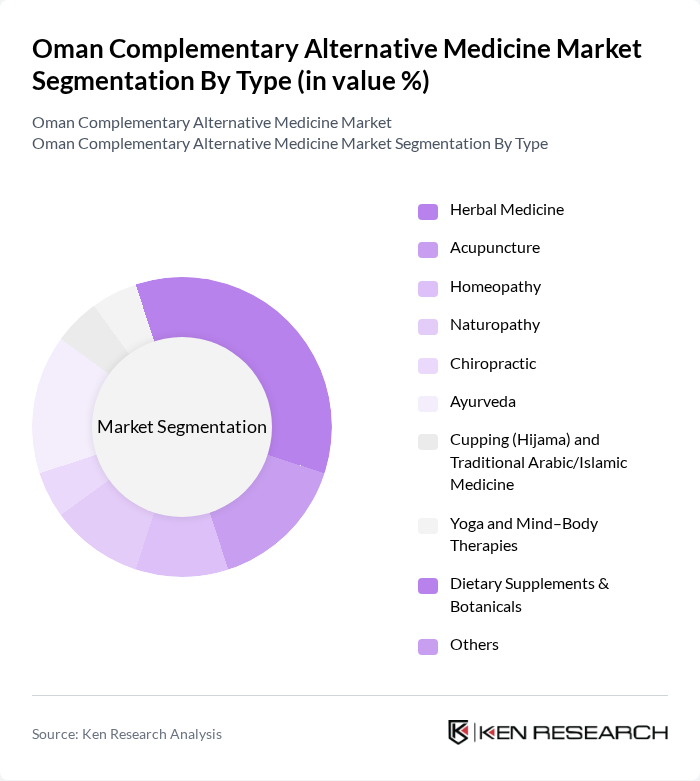 Oman Complementary Alternative Medicine Market Segmentation By Type (in value %)

Oman Complementary Alternative Medicine Market
Oman Complementary Alternative Medicine Market Segmentation By Type

Market Segmentation

Herbal Medicine
Acupuncture
Homeopathy
Naturopathy
Chiropractic
Ayurveda
Cupping (Hijama) and Traditional Arabic/Islamic Medicine
Yoga and Mind–Body Therapies
Dietary Supplements & Botanicals
Others

Source: Ken Research Analysis

KEN RESEARCH