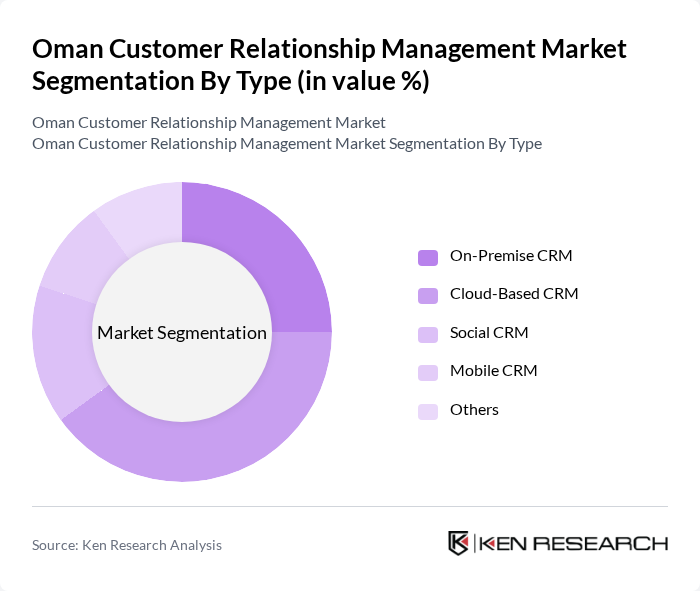 Oman Customer Relationship Management Market Segmentation By Type (in value %)

Oman Customer Relationship Management Market
Oman Customer Relationship Management Market Segmentation By Type

Market Segmentation

On-Premise CRM
Cloud-Based CRM
Social CRM
Mobile CRM
Others

Source: Ken Research Analysis

KEN RESEARCH