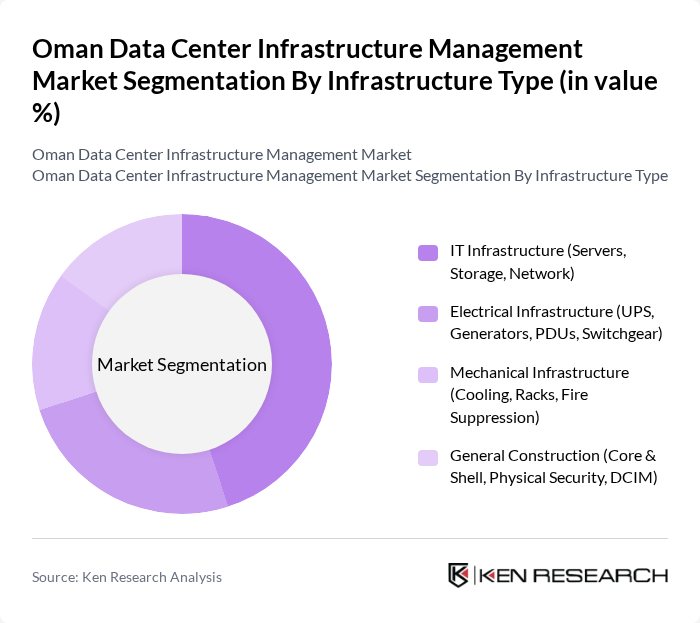 Oman Data Center Infrastructure Management Market Segmentation By Infrastructure Type (in value %)

Oman Data Center Infrastructure Management Market
Oman Data Center Infrastructure Management Market Segmentation By Infrastructure Type

Market Segmentation

IT Infrastructure (Servers, Storage, Network)

Electrical Infrastructure (UPS, Generators, PDUs, Switchgear)

Mechanical Infrastructure (Cooling, Racks, Fire Suppression)

General Construction (Core & Shell, Physical Security, DCIM)

Source: Ken Research Analysis

KEN RESEARCH