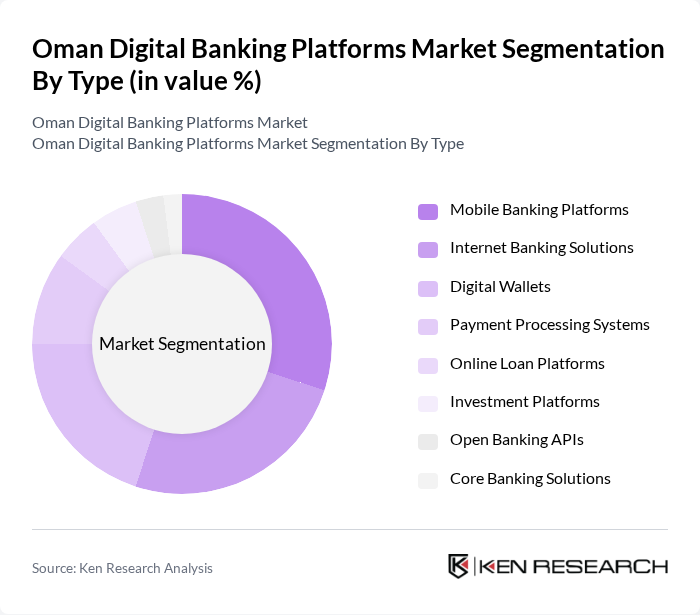 Oman Digital Banking Platforms Market Segmentation By Type (in value %)

Oman Digital Banking Platforms Market
Oman Digital Banking Platforms Market Segmentation By Type

Market Segmentation

Mobile Banking Platforms
Internet Banking Solutions
Digital Wallets
Payment Processing Systems
Online Loan Platforms
Investment Platforms
Open Banking APIs
Core Banking Solutions

Source: Ken Research Analysis

KEN RESEARCH