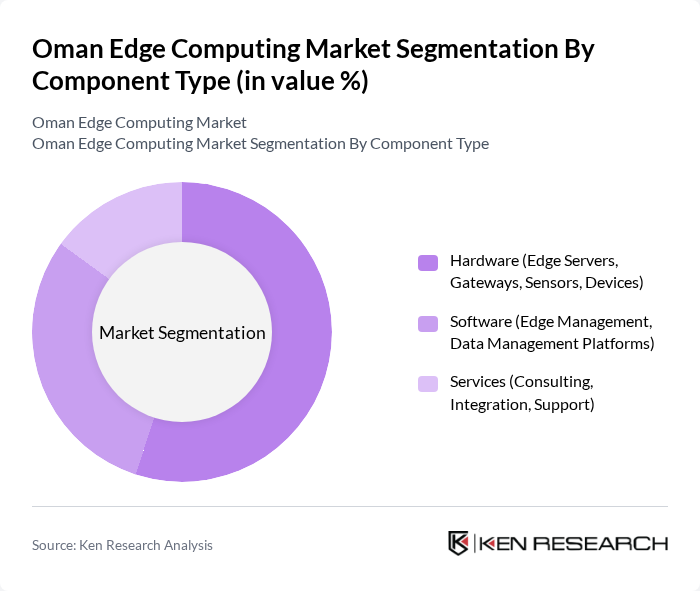 Oman Edge Computing Market Segmentation By Component Type (in value %)

Oman Edge Computing Market
Oman Edge Computing Market Segmentation By Component Type

Market Segmentation

Hardware (Edge Servers, Gateways, Sensors, Devices)

Software (Edge Management, Data Management Platforms)

Services (Consulting, Integration, Support)

Source: Ken Research Analysis

KEN RESEARCH