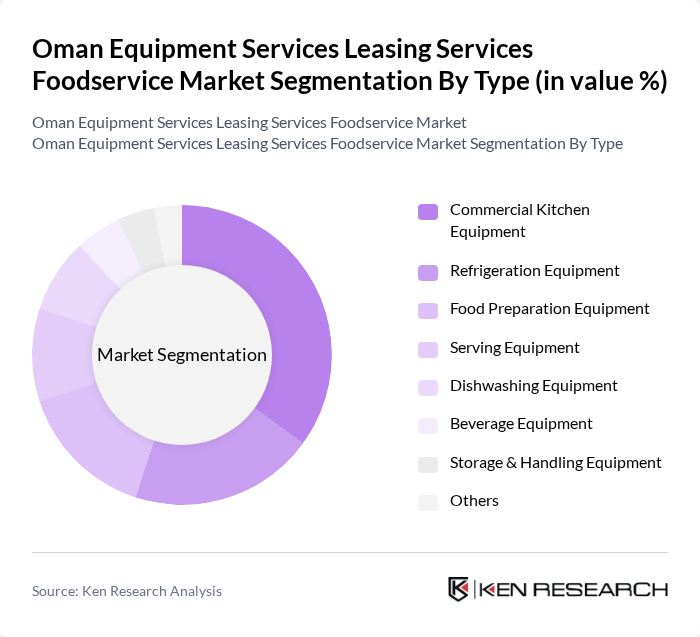 Oman Equipment Services Leasing Services Foodservice Market Segmentation By Type (in value %)

Oman Equipment Services Leasing Services Foodservice Market
Oman Equipment Services Leasing Services Foodservice Market Segmentation By Type

Market Segmentation

Commercial Kitchen Equipment
Refrigeration Equipment
Food Preparation Equipment
Serving Equipment
Dishwashing Equipment
Beverage Equipment
Storage & Handling Equipment
Others

Source: Ken Research Analysis

KEN RESEARCH