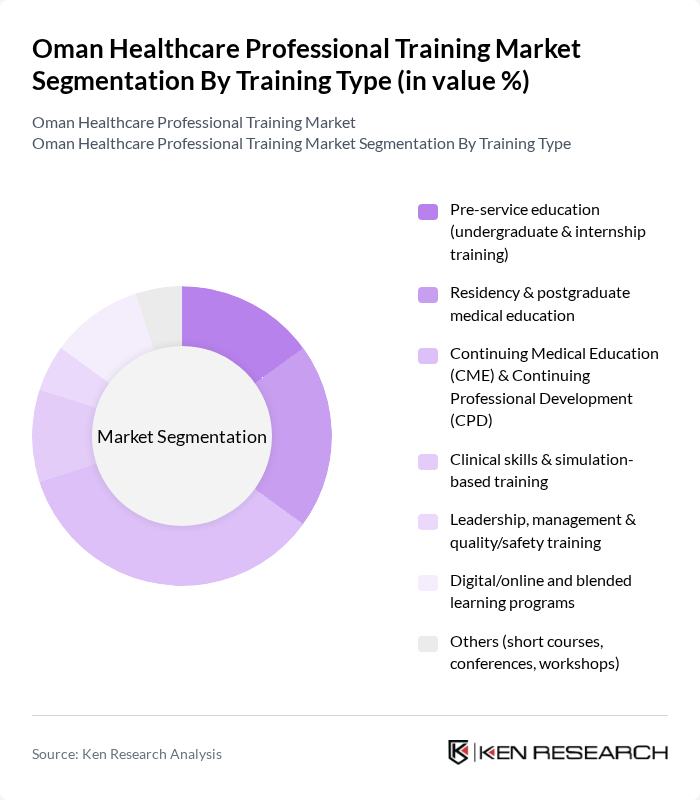 Oman Healthcare Professional Training Market Segmentation By Training Type (in value %)

Oman Healthcare Professional Training Market
Oman Healthcare Professional Training Market Segmentation By Training Type

Market Segmentation

Pre-service education (undergraduate & internship training)

Residency & postgraduate medical education

Continuing Medical Education (CME) & Continuing Professional Development (CPD)

Clinical skills & simulation-based training

Leadership, management & quality/safety training

Digital/online and blended learning programs

Others (short courses, conferences, workshops)

Source: Ken Research Analysis

KEN RESEARCH