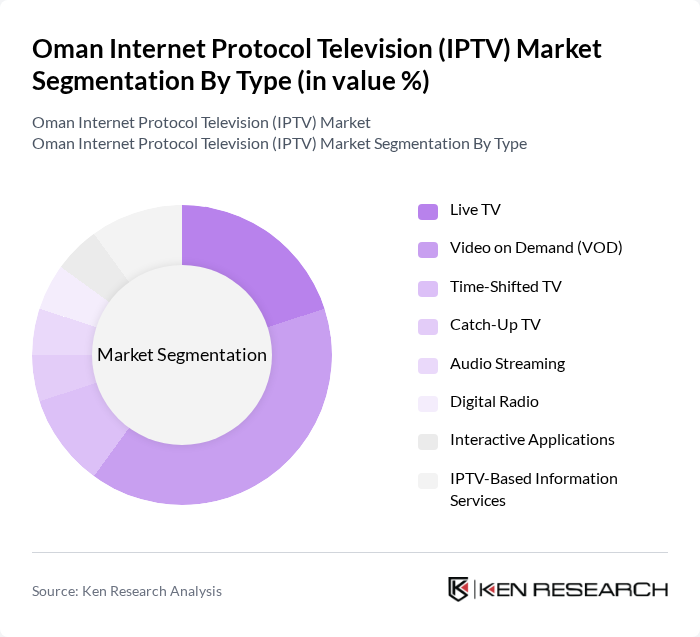 Oman Internet Protocol Television (IPTV) Market Segmentation By Type (in value %)

Oman Internet Protocol Television (IPTV) Market
Oman Internet Protocol Television (IPTV) Market Segmentation By Type

Market Segmentation

Live TV
Video on Demand (VOD)
Time-Shifted TV
Catch-Up TV
Audio Streaming
Digital Radio
Interactive Applications
IPTV-Based Information Services

Source: Ken Research Analysis

KEN RESEARCH