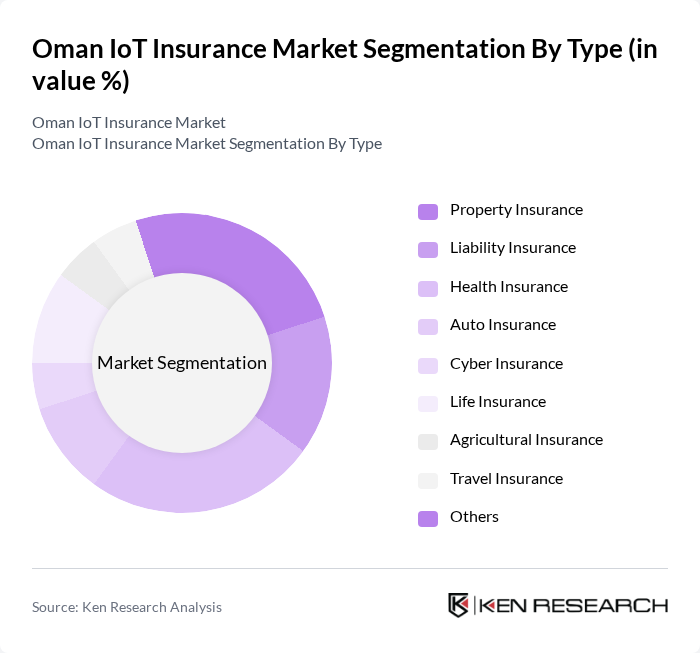 Oman IoT Insurance Market Segmentation By Type (in value %)

Oman IoT Insurance Market
Oman IoT Insurance Market Segmentation By Type

Market Segmentation

Property Insurance
Liability Insurance
Health Insurance
Auto Insurance
Cyber Insurance
Life Insurance
Agricultural Insurance
Travel Insurance
Others

Source: Ken Research Analysis

KEN RESEARCH