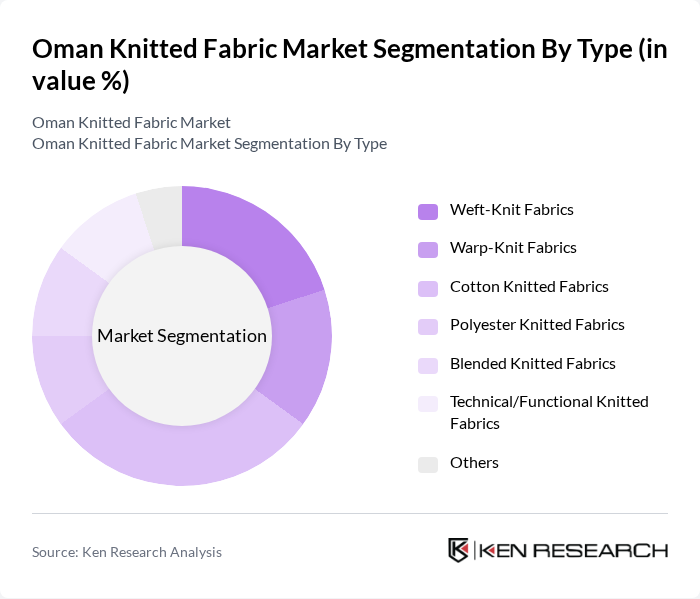 Oman Knitted Fabric Market Segmentation By Type (in value %)

Oman Knitted Fabric Market
Oman Knitted Fabric Market Segmentation By Type

Market Segmentation

Weft-Knit Fabrics
Warp-Knit Fabrics
Cotton Knitted Fabrics
Polyester Knitted Fabrics
Blended Knitted Fabrics
Technical/Functional Knitted Fabrics
Others

Source: Ken Research Analysis

KEN RESEARCH