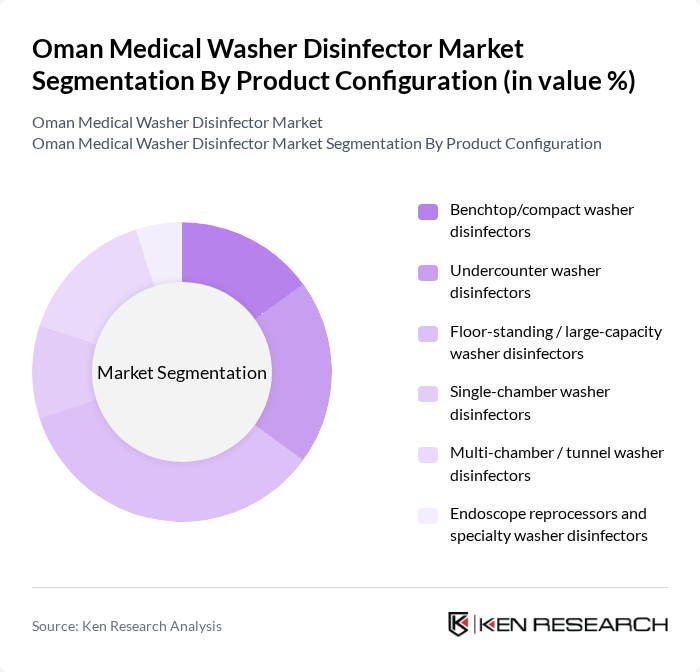 Oman Medical Washer Disinfector Market Segmentation By Product Configuration (in value %)

Oman Medical Washer Disinfector Market
Oman Medical Washer Disinfector Market Segmentation By Product Configuration

Market Segmentation

Benchtop/compact washer disinfectors

Undercounter washer disinfectors

Floor-standing / large-capacity washer disinfectors

Single-chamber washer disinfectors

Multi-chamber / tunnel washer disinfectors

Endoscope reprocessors and specialty washer disinfectors

Source: Ken Research Analysis

KEN RESEARCH