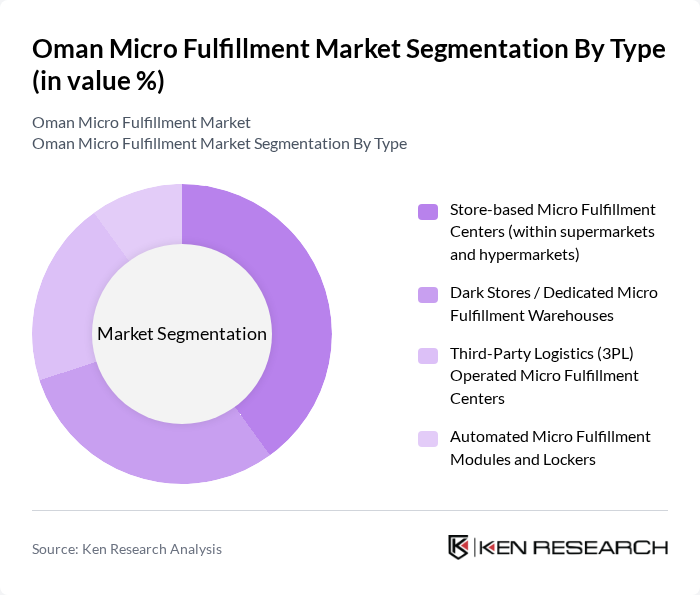 Oman Micro Fulfillment Market Segmentation By Type (in value %)

Oman Micro Fulfillment Market
Oman Micro Fulfillment Market Segmentation By Type

Market Segmentation

Store-based Micro Fulfillment Centers (within supermarkets and hypermarkets)

Dark Stores / Dedicated Micro Fulfillment Warehouses

Third-Party Logistics (3PL) Operated Micro Fulfillment Centers

Automated Micro Fulfillment Modules and Lockers

Source: Ken Research Analysis

KEN RESEARCH