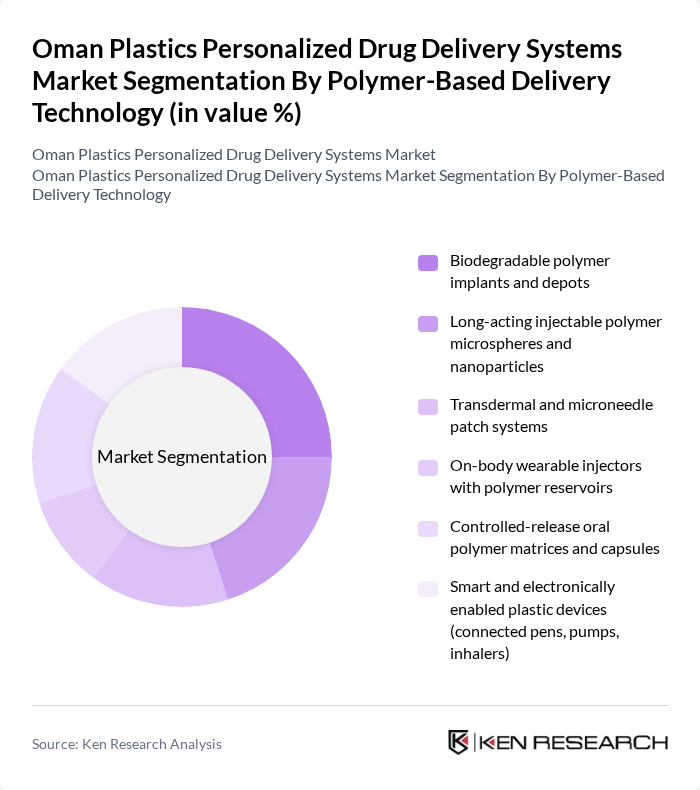 Oman Plastics Personalized Drug Delivery Systems Market Segmentation By Polymer-Based Delivery Technology (in value %)

Oman Plastics Personalized Drug Delivery Systems Market
Oman Plastics Personalized Drug Delivery Systems Market Segmentation By Polymer-Based Delivery Technology

Market Segmentation

Biodegradable polymer implants and depots

Long-acting injectable polymer microspheres and nanoparticles

Transdermal and microneedle patch systems

On-body wearable injectors with polymer reservoirs

Controlled-release oral polymer matrices and capsules

Smart and electronically enabled plastic devices (connected pens, pumps, inhalers)

Source: Ken Research Analysis

KEN RESEARCH