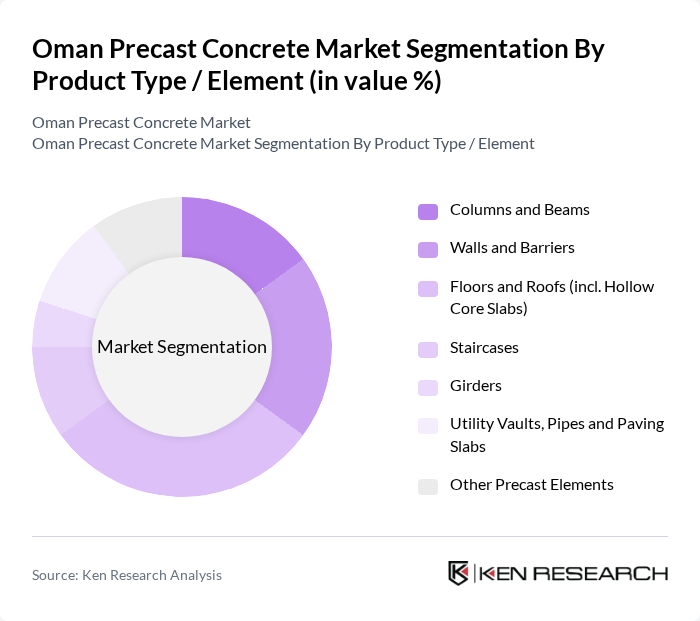 Oman Precast Concrete Market Segmentation By Product Type / Element (in value %)

Oman Precast Concrete Market
Oman Precast Concrete Market Segmentation By Product Type / Element

Market Segmentation

Columns and Beams

Walls and Barriers

Floors and Roofs (incl. Hollow Core Slabs)

Staircases

Girders

Utility Vaults, Pipes and Paving Slabs

Other Precast Elements

Source: Ken Research Analysis

KEN RESEARCH