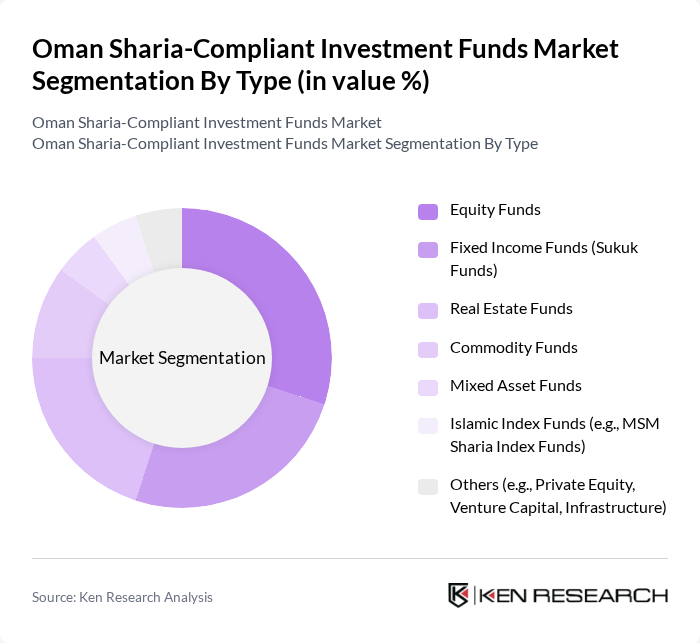 Oman Sharia-Compliant Investment Funds Market Segmentation By Type (in value %)

Oman Sharia-Compliant Investment Funds Market
Oman Sharia-Compliant Investment Funds Market Segmentation By Type

Market Segmentation

Equity Funds

Fixed Income Funds (Sukuk Funds)

Real Estate Funds

Commodity Funds

Mixed Asset Funds

Islamic Index Funds (e.g., MSM Sharia Index Funds)

Others (e.g., Private Equity, Venture Capital, Infrastructure)

Source: Ken Research Analysis

KEN RESEARCH