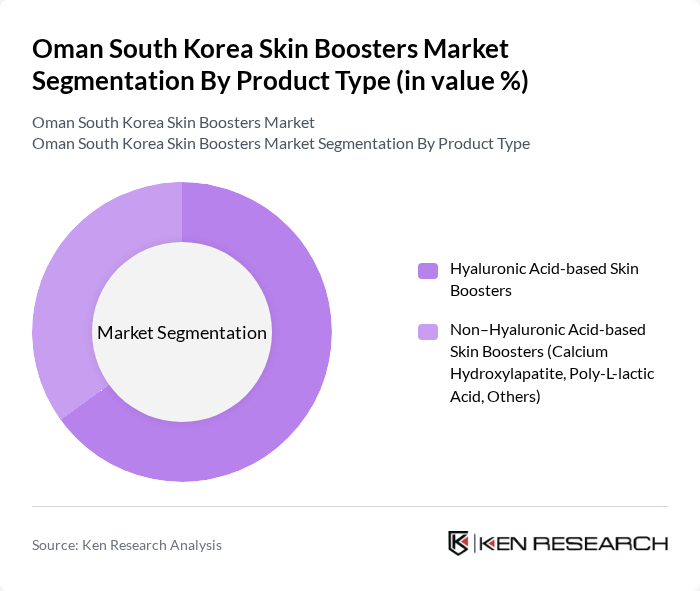 Oman South Korea Skin Boosters Market Segmentation By Product Type (in value %)

Oman South Korea Skin Boosters Market
Oman South Korea Skin Boosters Market Segmentation By Product Type

Market Segmentation

Hyaluronic Acid-based Skin Boosters

Non–Hyaluronic Acid-based Skin Boosters (Calcium Hydroxylapatite, Poly-L-lactic Acid, Others)

Source: Ken Research Analysis

KEN RESEARCH