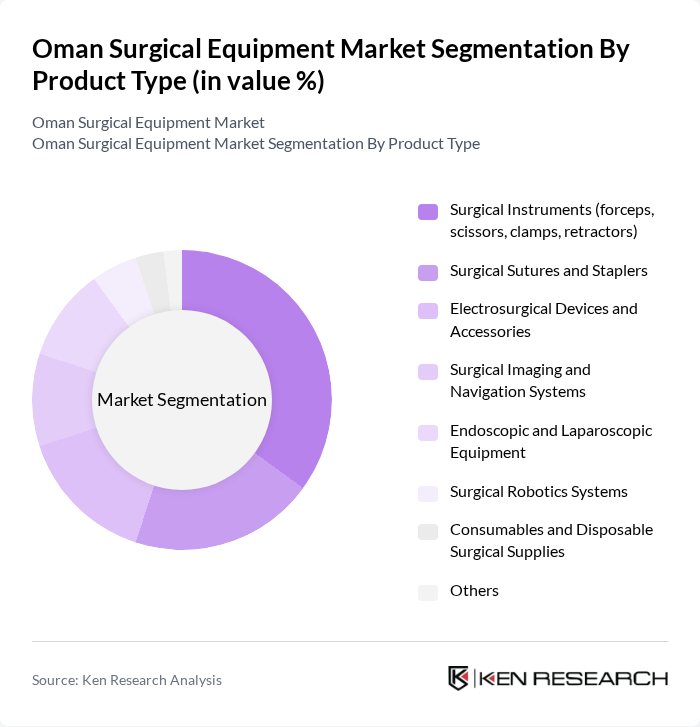 Oman Surgical Equipment Market Segmentation By Product Type (in value %)

Oman Surgical Equipment Market
Oman Surgical Equipment Market Segmentation By Product Type

Market Segmentation

Surgical Instruments (forceps, scissors, clamps, retractors)

Surgical Sutures and Staplers

Electrosurgical Devices and Accessories

Surgical Imaging and Navigation Systems

Endoscopic and Laparoscopic Equipment

Surgical Robotics Systems

Consumables and Disposable Surgical Supplies

Others

Source: Ken Research Analysis

KEN RESEARCH