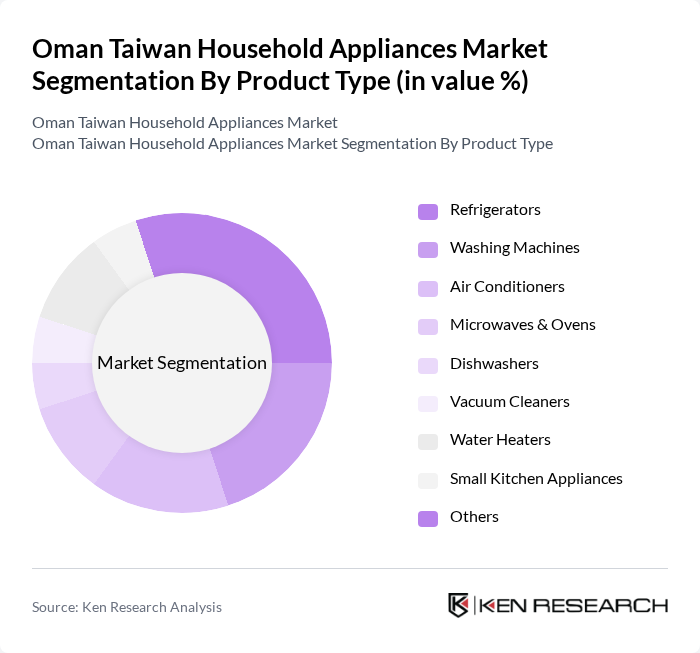 Oman Taiwan Household Appliances Market Segmentation By Product Type (in value %)

Oman Taiwan Household Appliances Market
Oman Taiwan Household Appliances Market Segmentation By Product Type

Market Segmentation

Refrigerators
Washing Machines
Air Conditioners
Microwaves & Ovens
Dishwashers
Vacuum Cleaners
Water Heaters
Small Kitchen Appliances
Others

Source: Ken Research Analysis

KEN RESEARCH