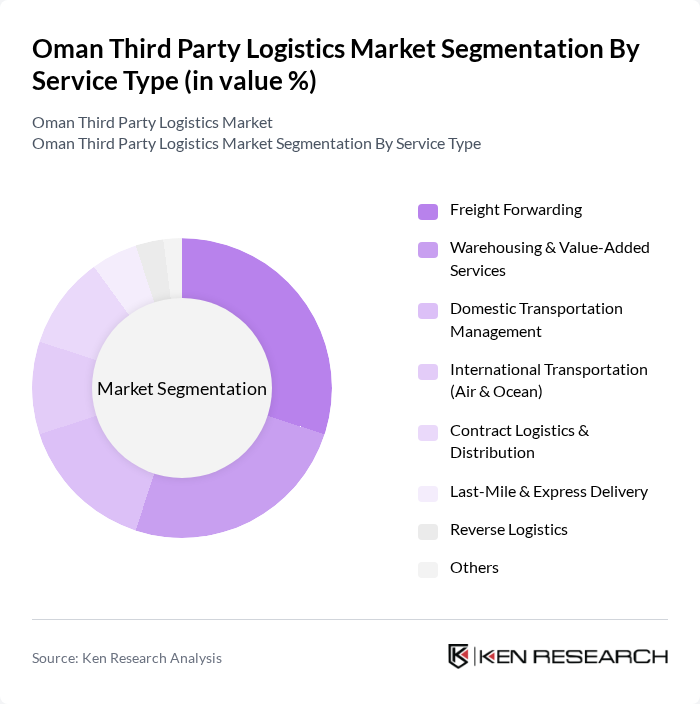 Oman Third Party Logistics Market Segmentation By Service Type (in value %)

Oman Third Party Logistics Market
Oman Third Party Logistics Market Segmentation By Service Type

Market Segmentation

Freight Forwarding

Warehousing & Value-Added Services

Domestic Transportation Management

International Transportation (Air & Ocean)

Contract Logistics & Distribution

Last-Mile & Express Delivery

Reverse Logistics

Others

Source: Ken Research Analysis

KEN RESEARCH