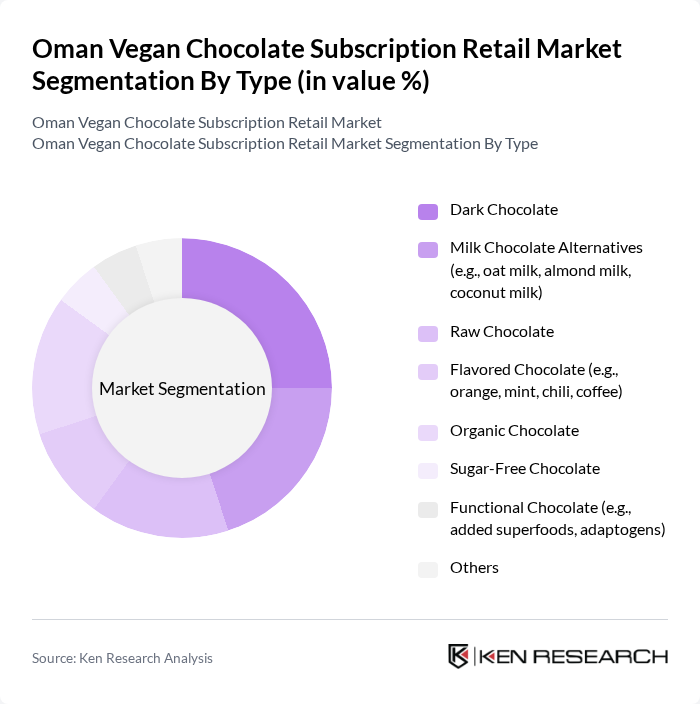 Oman Vegan Chocolate Subscription Retail Market Segmentation By Type (in value %)

Oman Vegan Chocolate Subscription Retail Market
Oman Vegan Chocolate Subscription Retail Market Segmentation By Type

Market Segmentation

Dark Chocolate

Milk Chocolate Alternatives (e.g., oat milk, almond milk, coconut milk)

Raw Chocolate

Flavored Chocolate (e.g., orange, mint, chili, coffee)

Organic Chocolate

Sugar-Free Chocolate

Functional Chocolate (e.g., added superfoods, adaptogens)

Others

Source: Ken Research Analysis

KEN RESEARCH