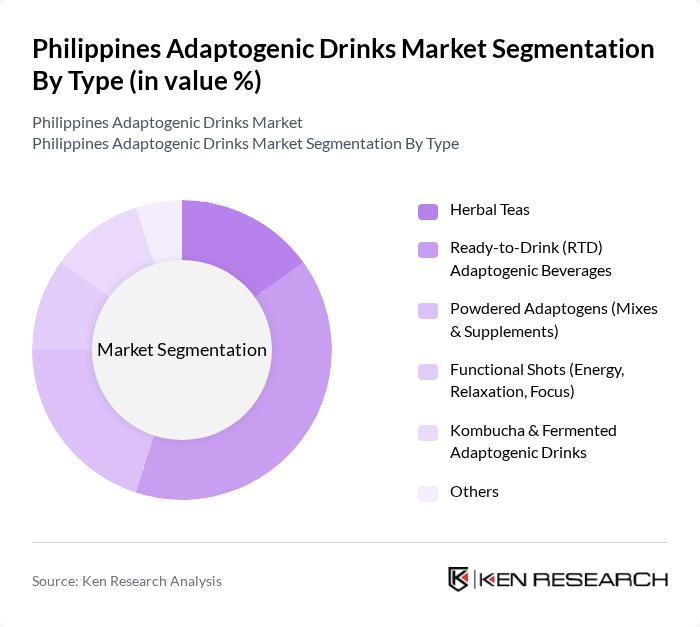 Philippines Adaptogenic Drinks Market Segmentation By Type (in value %)

Philippines Adaptogenic Drinks Market
Philippines Adaptogenic Drinks Market Segmentation By Type

Market Segmentation

Herbal Teas

Ready-to-Drink (RTD) Adaptogenic Beverages

Powdered Adaptogens (Mixes & Supplements)

Functional Shots (Energy, Relaxation, Focus)

Kombucha & Fermented Adaptogenic Drinks

Others

Source: Ken Research Analysis

KEN RESEARCH