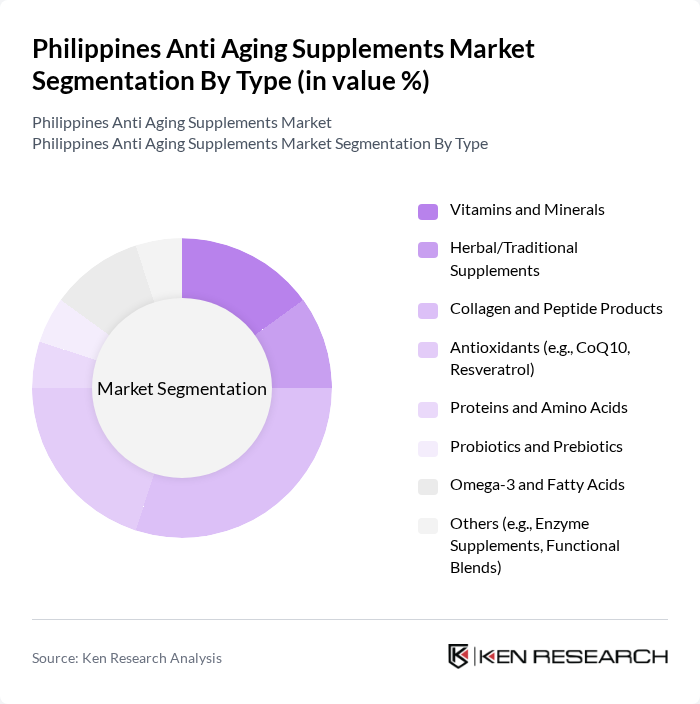 Philippines Anti Aging Supplements Market Segmentation By Type (in value %)

Philippines Anti Aging Supplements Market
Philippines Anti Aging Supplements Market Segmentation By Type

Market Segmentation

Vitamins and Minerals

Herbal/Traditional Supplements

Collagen and Peptide Products

Antioxidants (e.g., CoQ10, Resveratrol)

Proteins and Amino Acids

Probiotics and Prebiotics

Omega-3 and Fatty Acids

Others (e.g., Enzyme Supplements, Functional Blends)

Source: Ken Research Analysis

KEN RESEARCH