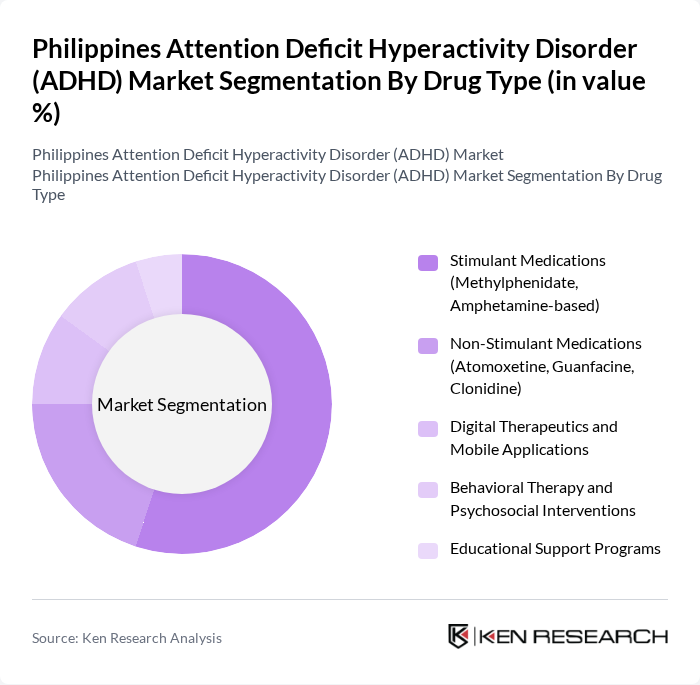 Philippines Attention Deficit Hyperactivity Disorder (ADHD) Market Segmentation By Drug Type (in value %)

Philippines Attention Deficit Hyperactivity Disorder (ADHD) Market
Philippines Attention Deficit Hyperactivity Disorder (ADHD) Market Segmentation By Drug Type

Market Segmentation

Stimulant Medications (Methylphenidate, Amphetamine-based)

Non-Stimulant Medications (Atomoxetine, Guanfacine, Clonidine)

Digital Therapeutics and Mobile Applications

Behavioral Therapy and Psychosocial Interventions

Educational Support Programs

Source: Ken Research Analysis

KEN RESEARCH