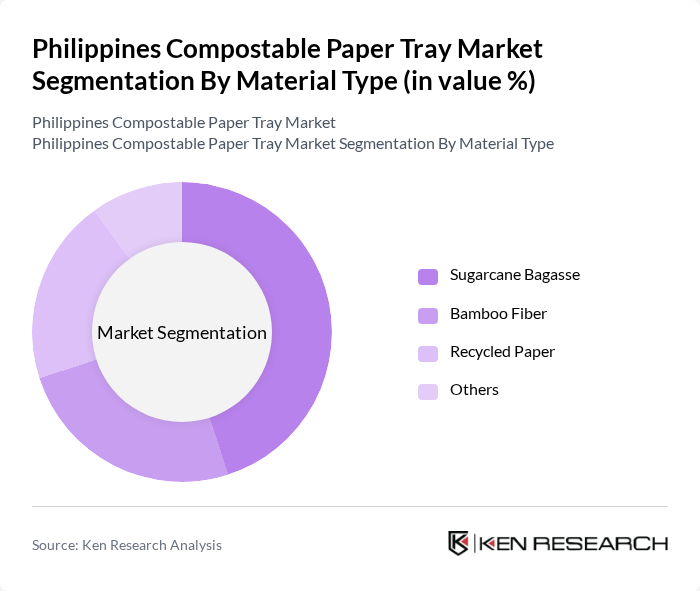 Philippines Compostable Paper Tray Market Segmentation By Material Type (in value %)

Philippines Compostable Paper Tray Market
Philippines Compostable Paper Tray Market Segmentation By Material Type

Market Segmentation

Sugarcane Bagasse
Bamboo Fiber
Recycled Paper
Others

Source: Ken Research Analysis

KEN RESEARCH