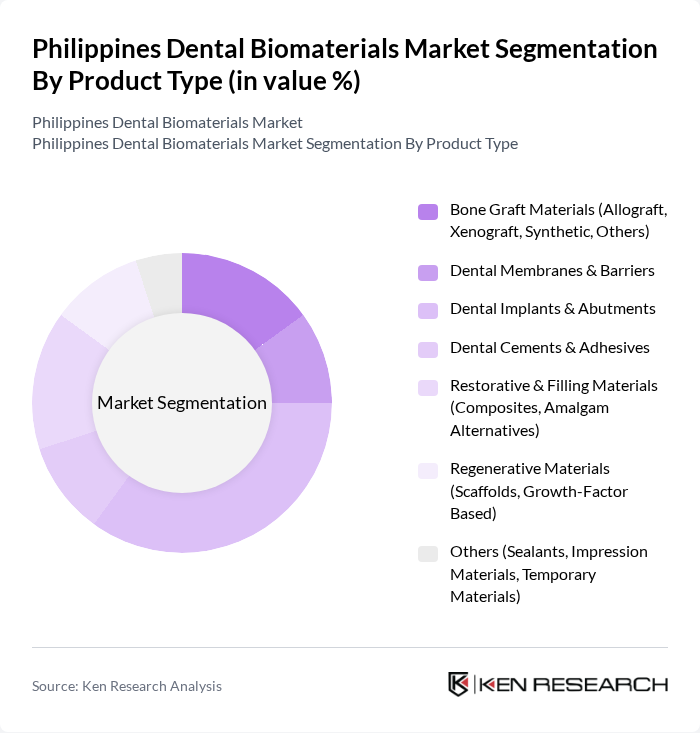 Philippines Dental Biomaterials Market Segmentation By Product Type (in value %)

Philippines Dental Biomaterials Market
Philippines Dental Biomaterials Market Segmentation By Product Type

Market Segmentation

Bone Graft Materials (Allograft, Xenograft, Synthetic, Others)

Dental Membranes & Barriers

Dental Implants & Abutments

Dental Cements & Adhesives

Restorative & Filling Materials (Composites, Amalgam Alternatives)

Regenerative Materials (Scaffolds, Growth-Factor Based)

Others (Sealants, Impression Materials, Temporary Materials)

Source: Ken Research Analysis

KEN RESEARCH