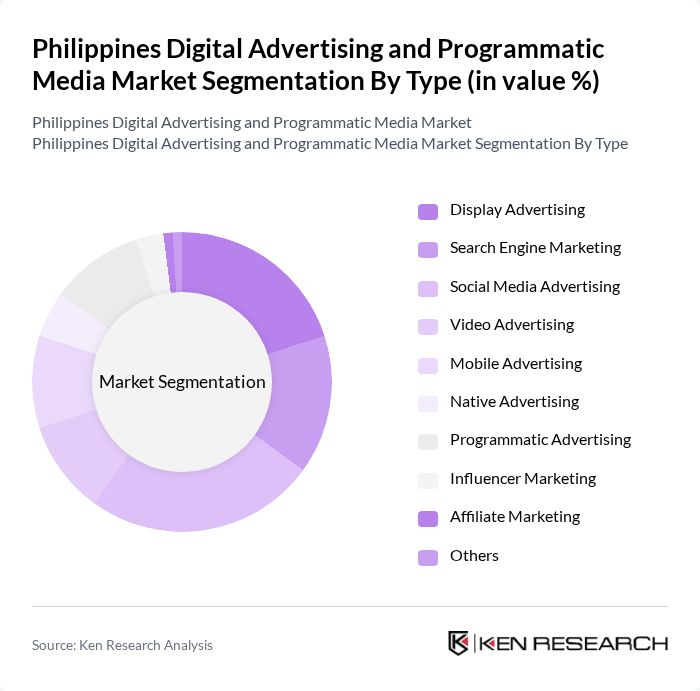 Philippines Digital Advertising and Programmatic Media Market Segmentation By Type (in value %)

Philippines Digital Advertising and Programmatic Media Market
Philippines Digital Advertising and Programmatic Media Market Segmentation By Type

Market Segmentation

Display Advertising
Search Engine Marketing
Social Media Advertising
Video Advertising
Mobile Advertising
Native Advertising
Programmatic Advertising
Influencer Marketing
Affiliate Marketing
Others

Source: Ken Research Analysis

KEN RESEARCH