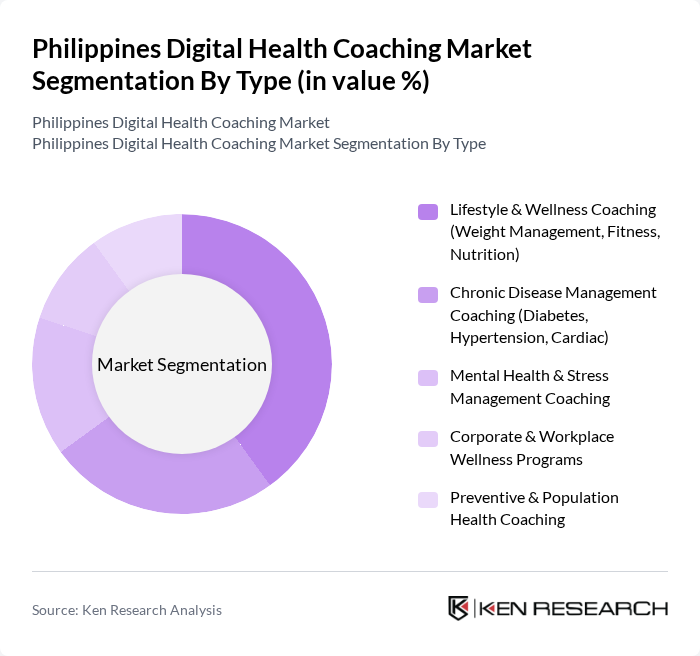 Philippines Digital Health Coaching Market Segmentation By Type (in value %)

Philippines Digital Health Coaching Market
Philippines Digital Health Coaching Market Segmentation By Type

Market Segmentation

Lifestyle & Wellness Coaching (Weight Management, Fitness, Nutrition)

Chronic Disease Management Coaching (Diabetes, Hypertension, Cardiac)

Mental Health & Stress Management Coaching

Corporate & Workplace Wellness Programs

Preventive & Population Health Coaching

Source: Ken Research Analysis

KEN RESEARCH