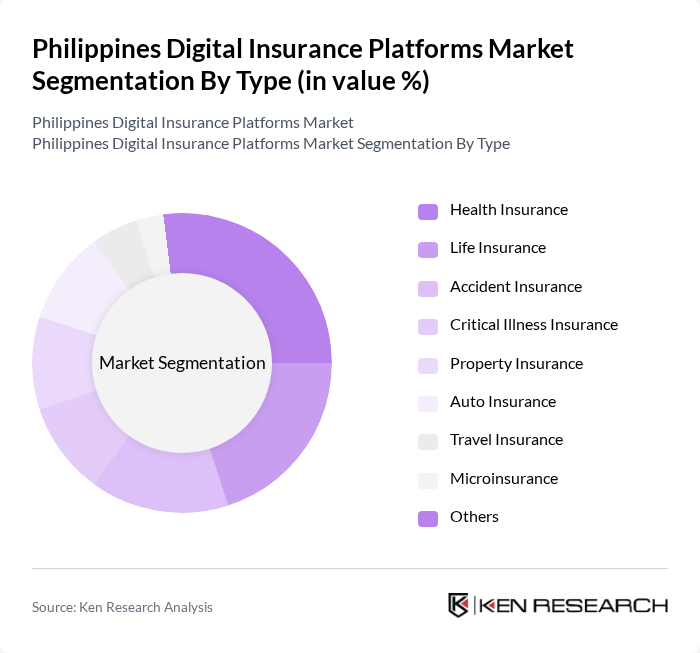 Philippines Digital Insurance Platforms Market Segmentation By Type (in value %)

Philippines Digital Insurance Platforms Market
Philippines Digital Insurance Platforms Market Segmentation By Type

Market Segmentation

Health Insurance
Life Insurance
Accident Insurance
Critical Illness Insurance
Property Insurance
Auto Insurance
Travel Insurance
Microinsurance
Others

Source: Ken Research Analysis

KEN RESEARCH