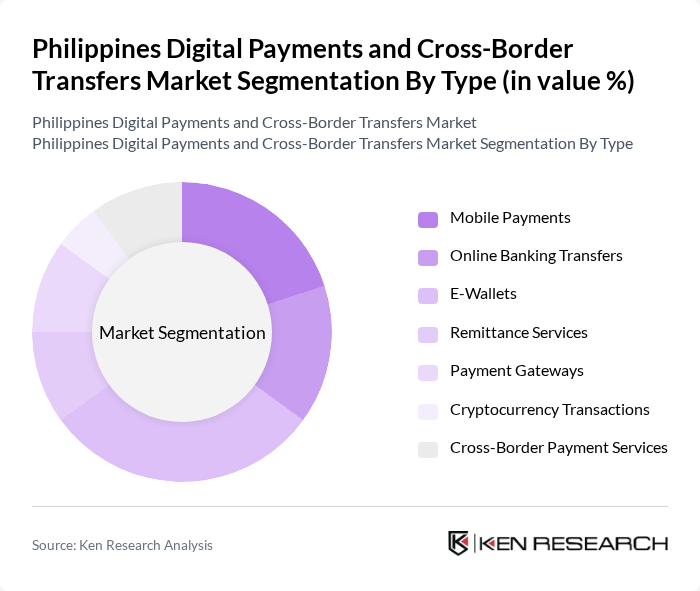 Philippines Digital Payments and Cross-Border Transfers Market Segmentation By Type (in value %)

Philippines Digital Payments and Cross-Border Transfers Market
Philippines Digital Payments and Cross-Border Transfers Market Segmentation By Type

Market Segmentation

Mobile Payments
Online Banking Transfers
E-Wallets
Remittance Services
Payment Gateways
Cryptocurrency Transactions
Cross-Border Payment Services

Source: Ken Research Analysis

KEN RESEARCH