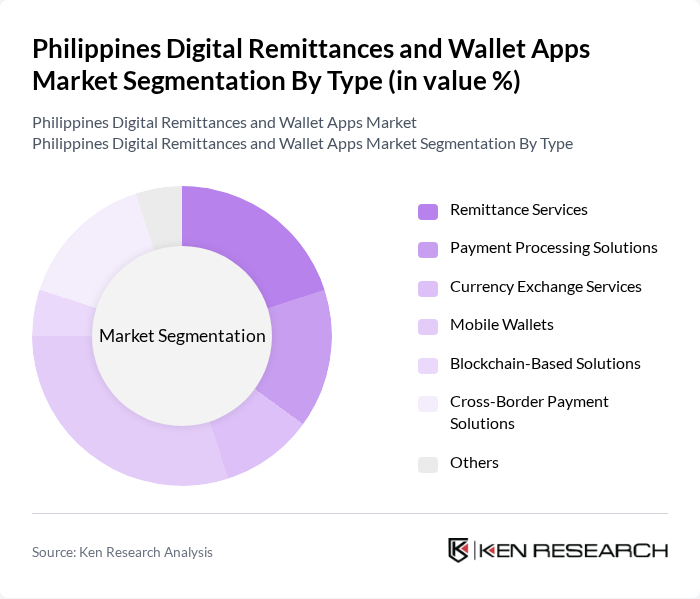 Philippines Digital Remittances and Wallet Apps Market Segmentation By Type (in value %)

Philippines Digital Remittances and Wallet Apps Market
Philippines Digital Remittances and Wallet Apps Market Segmentation By Type

Market Segmentation

Remittance Services
Payment Processing Solutions
Currency Exchange Services
Mobile Wallets
Blockchain-Based Solutions
Cross-Border Payment Solutions
Others

Source: Ken Research Analysis

KEN RESEARCH