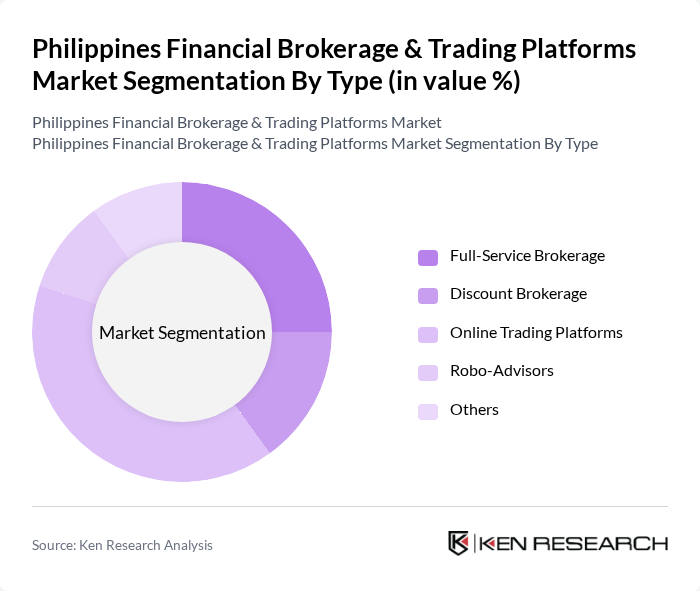 Philippines Financial Brokerage & Trading Platforms Market Segmentation By Type (in value %)

Philippines Financial Brokerage & Trading Platforms Market
Philippines Financial Brokerage & Trading Platforms Market Segmentation By Type

Market Segmentation

Full-Service Brokerage
Discount Brokerage
Online Trading Platforms
Robo-Advisors
Others

Source: Ken Research Analysis

KEN RESEARCH