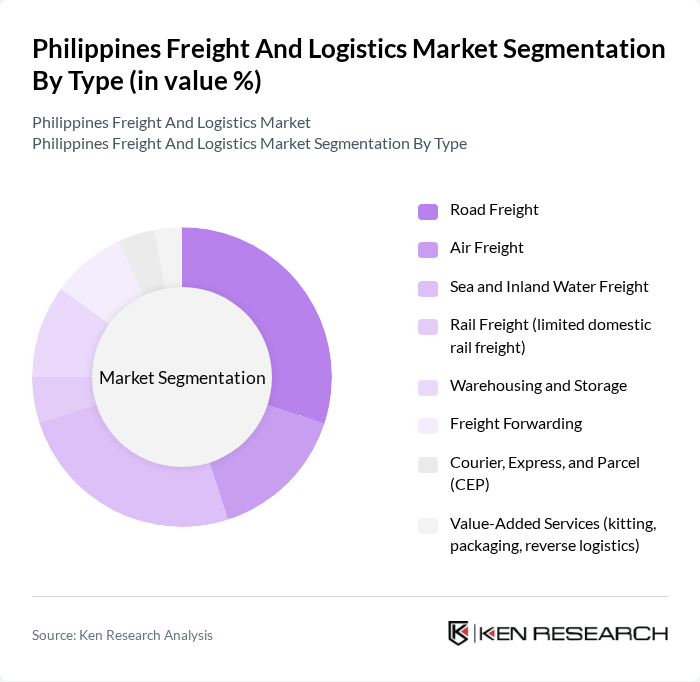 Philippines Freight And Logistics Market Segmentation By Type (in value %)

Philippines Freight And Logistics Market
Philippines Freight And Logistics Market Segmentation By Type

Market Segmentation

Road Freight
Air Freight
Sea and Inland Water Freight
Rail Freight (limited domestic rail freight)
Warehousing and Storage
Freight Forwarding
Courier, Express, and Parcel (CEP)
Value-Added Services (kitting, packaging, reverse logistics)

Source: Ken Research Analysis

KEN RESEARCH