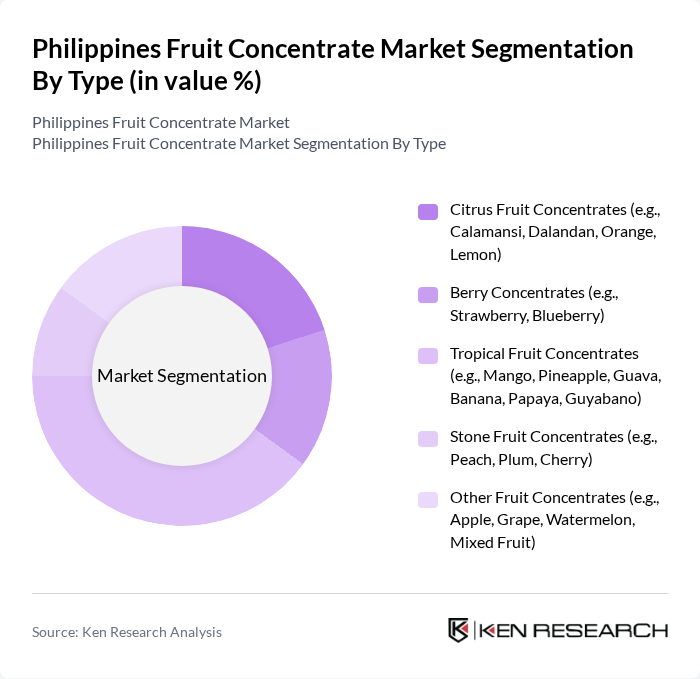 Philippines Fruit Concentrate Market Segmentation By Type (in value %)

Philippines Fruit Concentrate Market
Philippines Fruit Concentrate Market Segmentation By Type

Market Segmentation

Citrus Fruit Concentrates (e.g., Calamansi, Dalandan, Orange, Lemon)

Berry Concentrates (e.g., Strawberry, Blueberry)

Tropical Fruit Concentrates (e.g., Mango, Pineapple, Guava, Banana, Papaya, Guyabano)

Stone Fruit Concentrates (e.g., Peach, Plum, Cherry)

Other Fruit Concentrates (e.g., Apple, Grape, Watermelon, Mixed Fruit)

Source: Ken Research Analysis

KEN RESEARCH