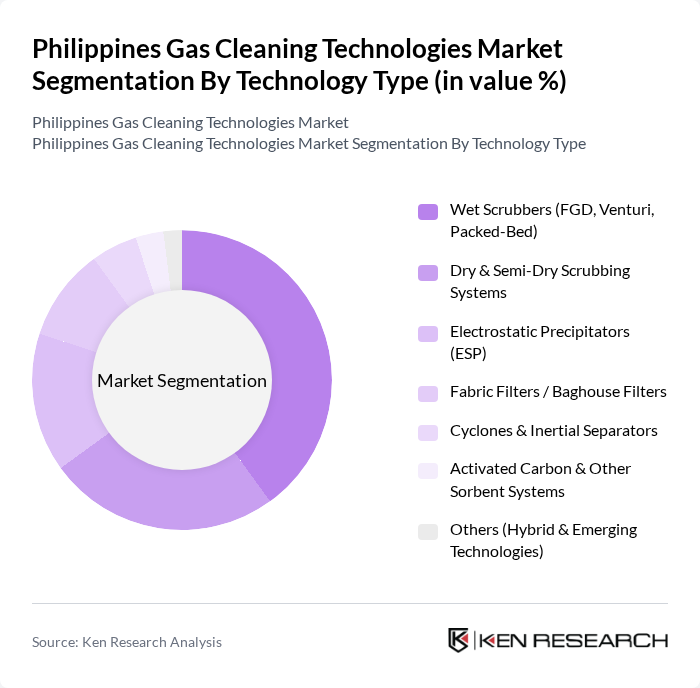 Philippines Gas Cleaning Technologies Market Segmentation By Technology Type (in value %)

Philippines Gas Cleaning Technologies Market
Philippines Gas Cleaning Technologies Market Segmentation By Technology Type

Market Segmentation

Wet Scrubbers (FGD, Venturi, Packed-Bed)

Dry & Semi-Dry Scrubbing Systems

Electrostatic Precipitators (ESP)

Fabric Filters / Baghouse Filters

Cyclones & Inertial Separators

Activated Carbon & Other Sorbent Systems

Others (Hybrid & Emerging Technologies)

Source: Ken Research Analysis

KEN RESEARCH