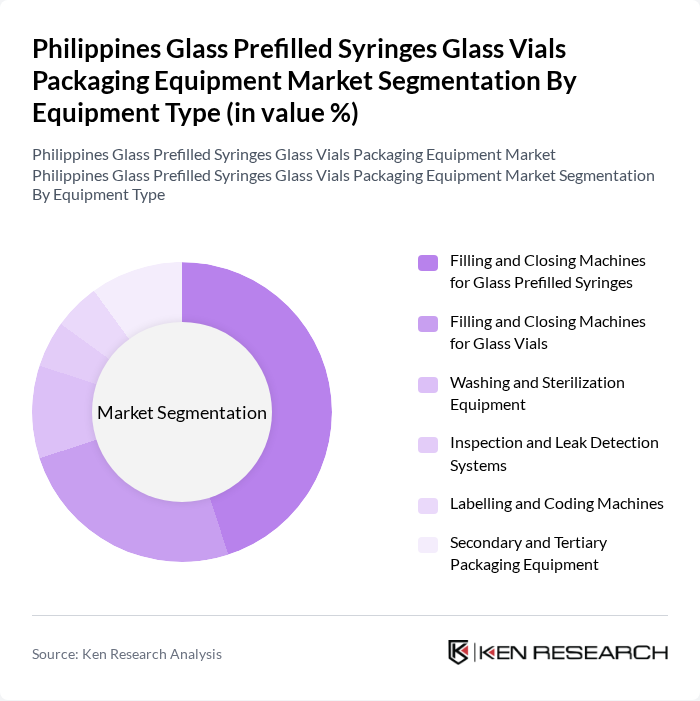 Philippines Glass Prefilled Syringes Glass Vials Packaging Equipment Market Segmentation By Equipment Type (in value %)

Philippines Glass Prefilled Syringes Glass Vials Packaging Equipment Market
Philippines Glass Prefilled Syringes Glass Vials Packaging Equipment Market Segmentation By Equipment Type

Market Segmentation

Filling and Closing Machines for Glass Prefilled Syringes

Filling and Closing Machines for Glass Vials

Washing and Sterilization Equipment

Inspection and Leak Detection Systems

Labelling and Coding Machines

Secondary and Tertiary Packaging Equipment

Source: Ken Research Analysis

KEN RESEARCH