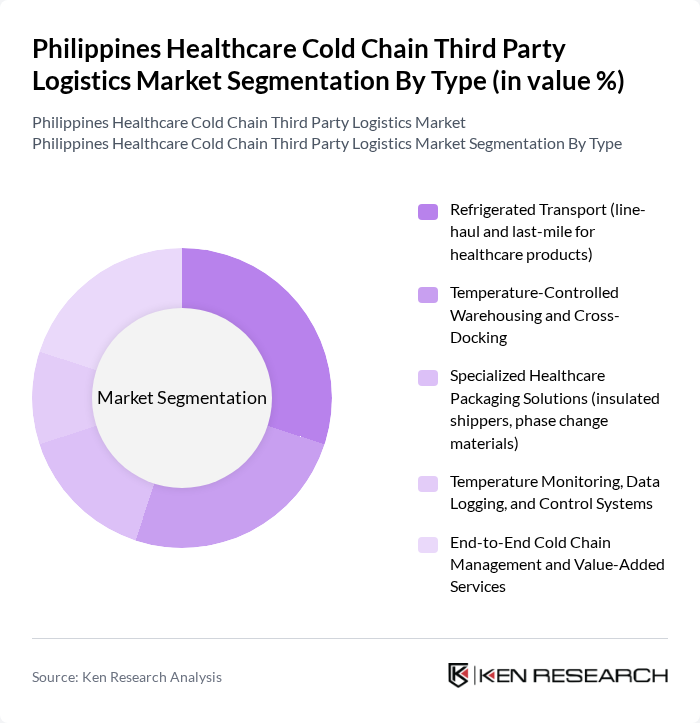 Philippines Healthcare Cold Chain Third Party Logistics Market Segmentation By Type (in value %)

Philippines Healthcare Cold Chain Third Party Logistics Market
Philippines Healthcare Cold Chain Third Party Logistics Market Segmentation By Type

Market Segmentation

Refrigerated Transport (line-haul and last-mile for healthcare products)

Temperature-Controlled Warehousing and Cross-Docking

Specialized Healthcare Packaging Solutions (insulated shippers, phase change materials)

Temperature Monitoring, Data Logging, and Control Systems

End-to-End Cold Chain Management and Value-Added Services

Source: Ken Research Analysis

KEN RESEARCH