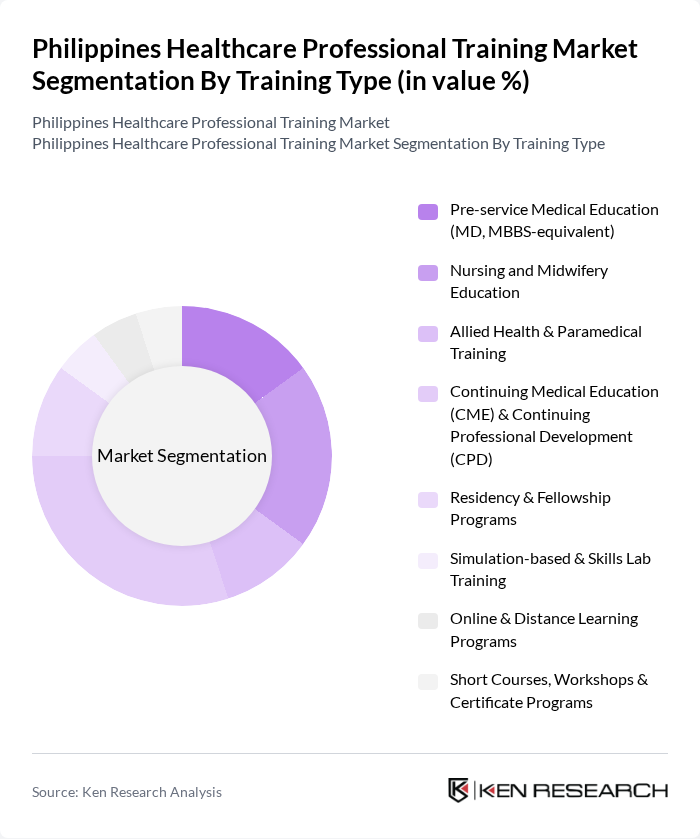 Philippines Healthcare Professional Training Market Segmentation By Training Type (in value %)

Philippines Healthcare Professional Training Market
Philippines Healthcare Professional Training Market Segmentation By Training Type

Market Segmentation

Pre-service Medical Education (MD, MBBS-equivalent)

Nursing and Midwifery Education

Allied Health & Paramedical Training

Continuing Medical Education (CME) & Continuing Professional Development (CPD)

Residency & Fellowship Programs

Simulation-based & Skills Lab Training

Online & Distance Learning Programs

Short Courses, Workshops & Certificate Programs

Source: Ken Research Analysis

KEN RESEARCH