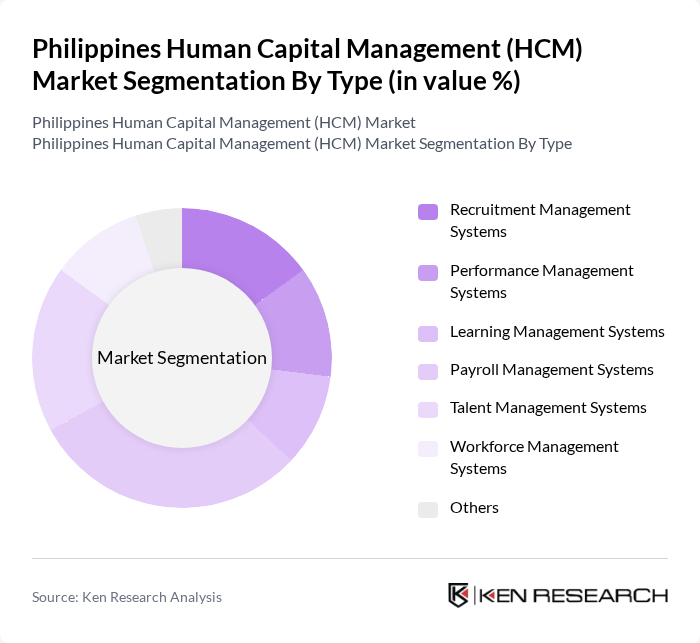 Philippines Human Capital Management (HCM) Market Segmentation By Type (in value %)

Philippines Human Capital Management (HCM) Market
Philippines Human Capital Management (HCM) Market Segmentation By Type

Market Segmentation

Recruitment Management Systems

Performance Management Systems

Learning Management Systems

Payroll Management Systems

Talent Management Systems

Workforce Management Systems

Others

Source: Ken Research Analysis

KEN RESEARCH