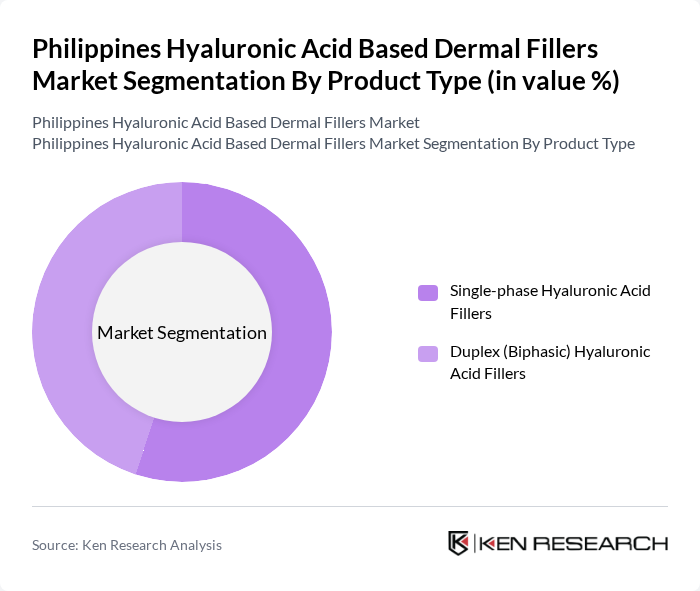 Philippines Hyaluronic Acid Based Dermal Fillers Market Segmentation By Product Type (in value %)

Philippines Hyaluronic Acid Based Dermal Fillers Market
Philippines Hyaluronic Acid Based Dermal Fillers Market Segmentation By Product Type

Market Segmentation

Single-phase Hyaluronic Acid Fillers

Duplex (Biphasic) Hyaluronic Acid Fillers

Source: Ken Research Analysis

KEN RESEARCH