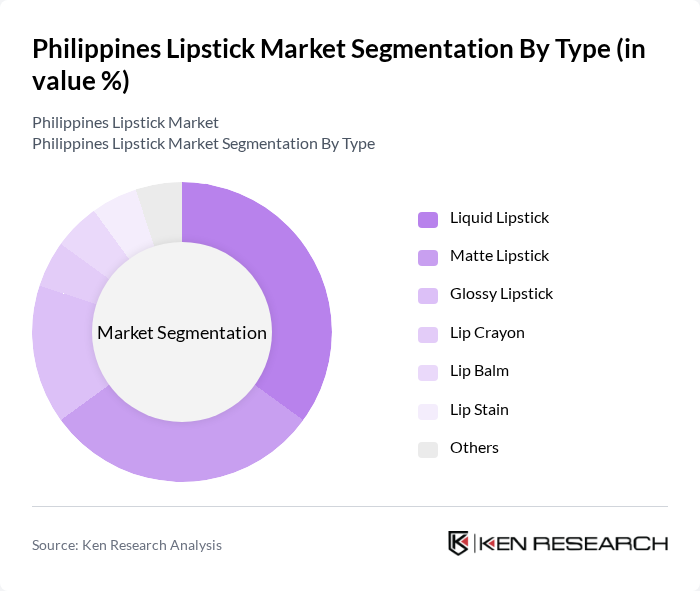 Philippines Lipstick Market Segmentation By Type (in value %)

Philippines Lipstick Market
Philippines Lipstick Market Segmentation By Type

Market Segmentation

Liquid Lipstick
Matte Lipstick
Glossy Lipstick
Lip Crayon
Lip Balm
Lip Stain
Others

Source: Ken Research Analysis

KEN RESEARCH