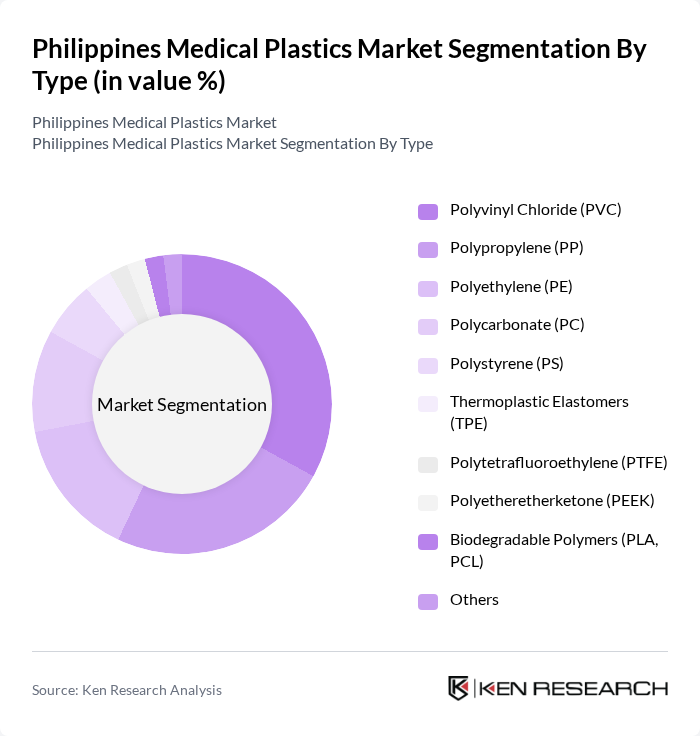 Philippines Medical Plastics Market Segmentation By Type (in value %)

Philippines Medical Plastics Market
Philippines Medical Plastics Market Segmentation By Type

Market Segmentation

Polyvinyl Chloride (PVC)
Polypropylene (PP)
Polyethylene (PE)
Polycarbonate (PC)
Polystyrene (PS)
Thermoplastic Elastomers (TPE)
Polytetrafluoroethylene (PTFE)
Polyetheretherketone (PEEK)
Biodegradable Polymers (PLA, PCL)
Others

Source: Ken Research Analysis

KEN RESEARCH