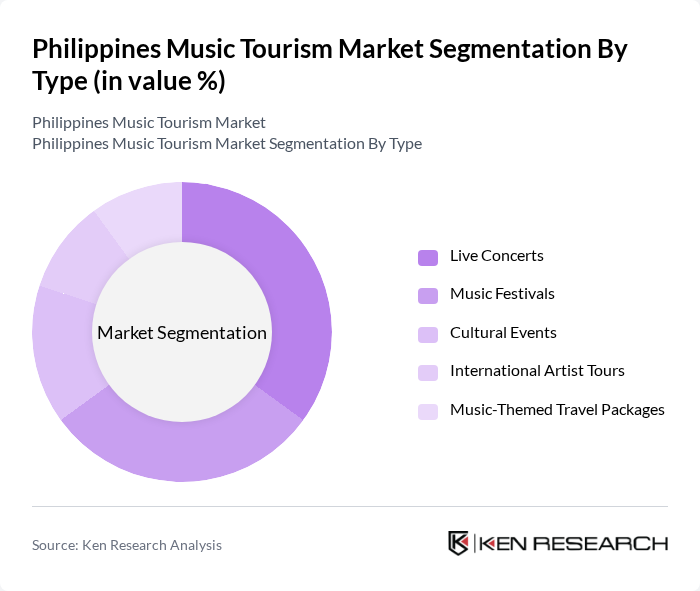 Philippines Music Tourism Market Segmentation By Type (in value %)

Philippines Music Tourism Market
Philippines Music Tourism Market Segmentation By Type

Market Segmentation

Live Concerts
Music Festivals
Cultural Events
International Artist Tours
Music-Themed Travel Packages

Source: Ken Research Analysis

KEN RESEARCH