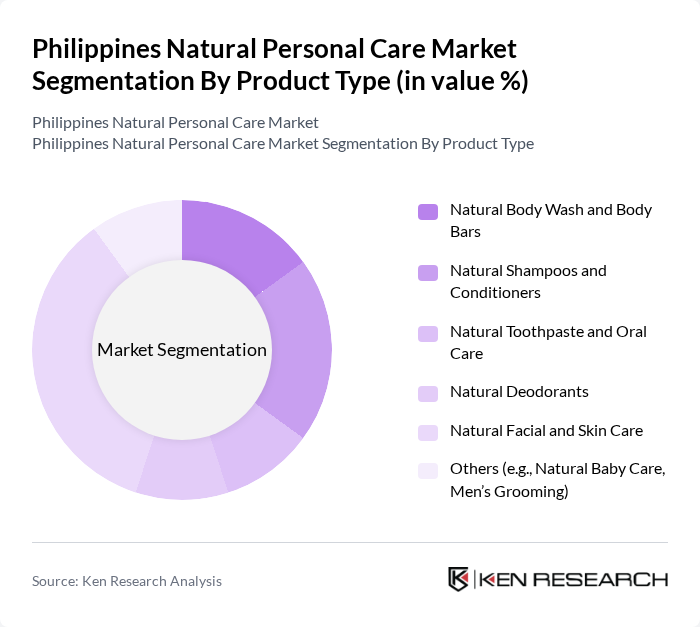 Philippines Natural Personal Care Market Segmentation By Product Type (in value %)

Philippines Natural Personal Care Market
Philippines Natural Personal Care Market Segmentation By Product Type

Market Segmentation

Natural Body Wash and Body Bars

Natural Shampoos and Conditioners

Natural Toothpaste and Oral Care

Natural Deodorants

Natural Facial and Skin Care

Others (e.g., Natural Baby Care, Men's Grooming)

Source: Ken Research Analysis

KEN RESEARCH