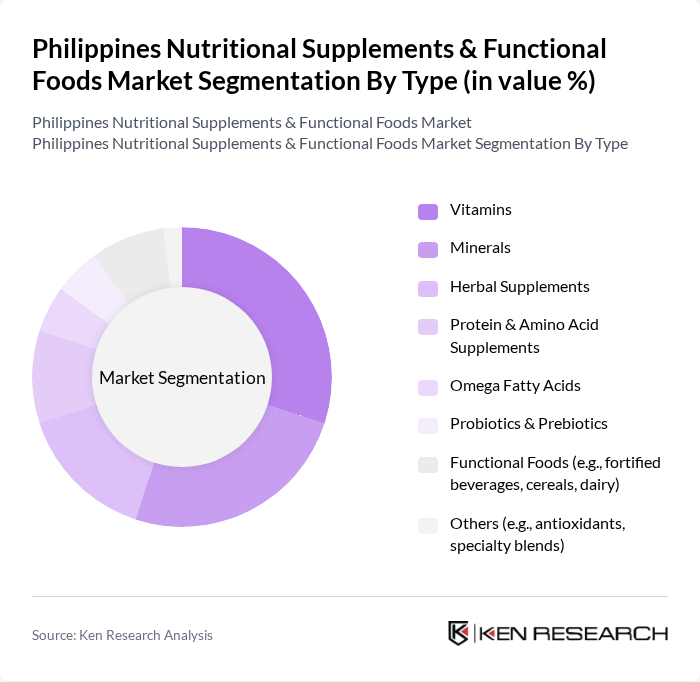 Philippines Nutritional Supplements & Functional Foods Market Segmentation By Type (in value %)

Philippines Nutritional Supplements & Functional Foods Market
Philippines Nutritional Supplements & Functional Foods Market Segmentation By Type

Market Segmentation

Vitamins
Minerals
Herbal Supplements
Protein & Amino Acid Supplements
Omega Fatty Acids
Probiotics & Prebiotics
Functional Foods (e.g., fortified beverages, cereals, dairy)
Others (e.g., antioxidants, specialty blends)

Source: Ken Research Analysis

KEN RESEARCH