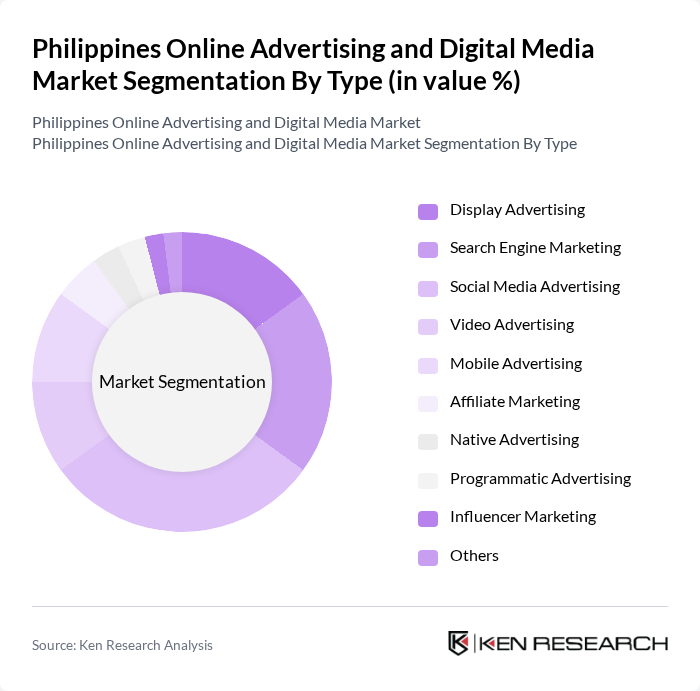 Philippines Online Advertising and Digital Media Market Segmentation By Type (in value %)

Philippines Online Advertising and Digital Media Market
Philippines Online Advertising and Digital Media Market Segmentation By Type

Market Segmentation

Display Advertising
Search Engine Marketing
Social Media Advertising
Video Advertising
Mobile Advertising
Affiliate Marketing
Native Advertising
Programmatic Advertising
Influencer Marketing
Others

Source: Ken Research Analysis

KEN RESEARCH