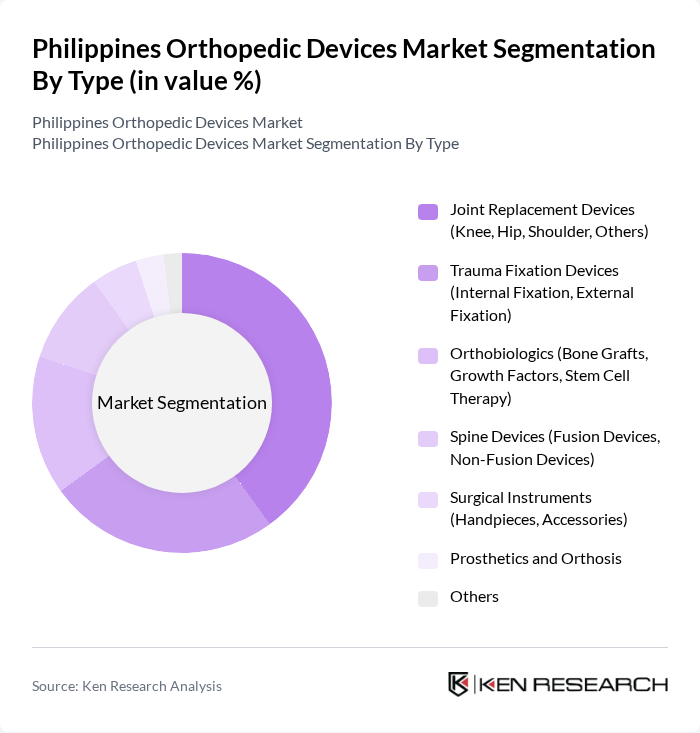 Philippines Orthopedic Devices Market Segmentation By Type (in value %)

Philippines Orthopedic Devices Market
Philippines Orthopedic Devices Market Segmentation By Type

Market Segmentation

Joint Replacement Devices (Knee, Hip, Shoulder, Others)

Trauma Fixation Devices (Internal Fixation, External Fixation)

Orthobiologics (Bone Grafts, Growth Factors, Stem Cell Therapy)

Spine Devices (Fusion Devices, Non-Fusion Devices)

Surgical Instruments (Handpieces, Accessories)

Prosthetics and Orthosis

Others

Source: Ken Research Analysis

KEN RESEARCH