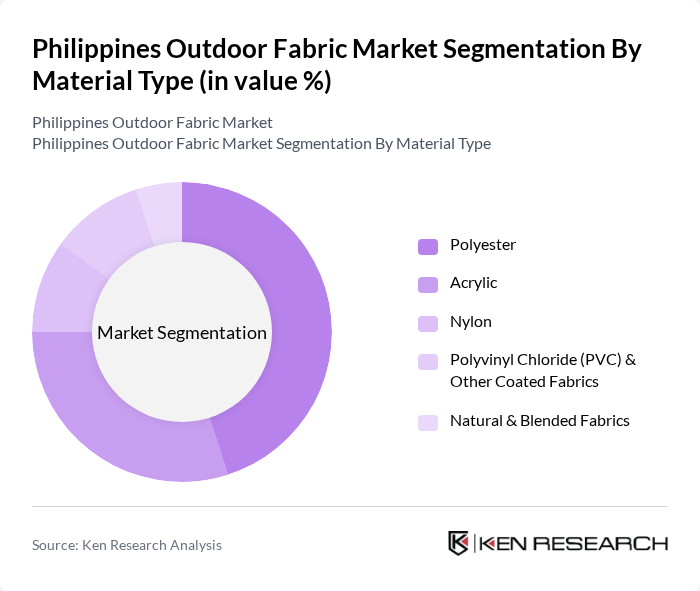 Philippines Outdoor Fabric Market Segmentation By Material Type (in value %)

Philippines Outdoor Fabric Market
Philippines Outdoor Fabric Market Segmentation By Material Type

Market Segmentation

Polyester
Acrylic
Nylon
Polyvinyl Chloride (PVC) & Other Coated Fabrics
Natural & Blended Fabrics

Source: Ken Research Analysis

KEN RESEARCH