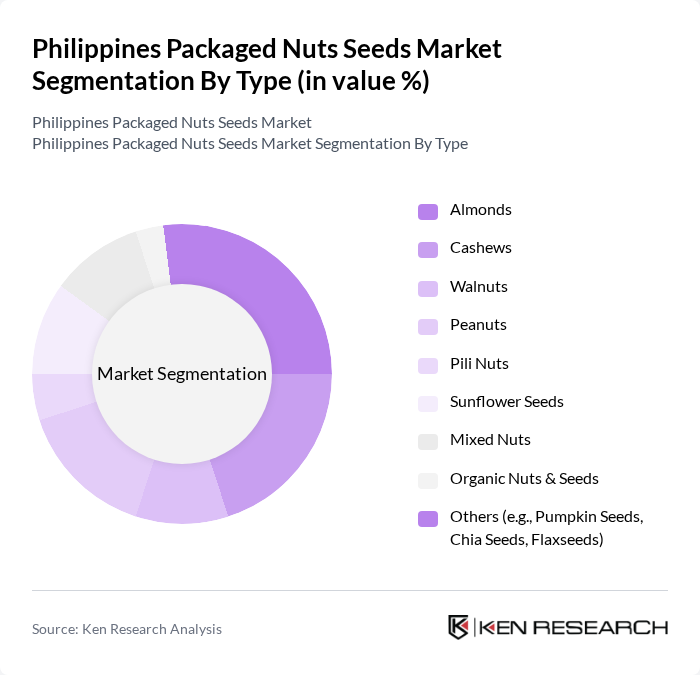 Philippines Packaged Nuts Seeds Market Segmentation By Type (in value %)

Philippines Packaged Nuts Seeds Market
Philippines Packaged Nuts Seeds Market Segmentation By Type

Market Segmentation

Almonds
Cashews
Walnuts
Peanuts
Pili Nuts
Sunflower Seeds
Mixed Nuts
Organic Nuts & Seeds
Others (e.g., Pumpkin Seeds, Chia Seeds, Flaxseeds)

Source: Ken Research Analysis

KEN RESEARCH