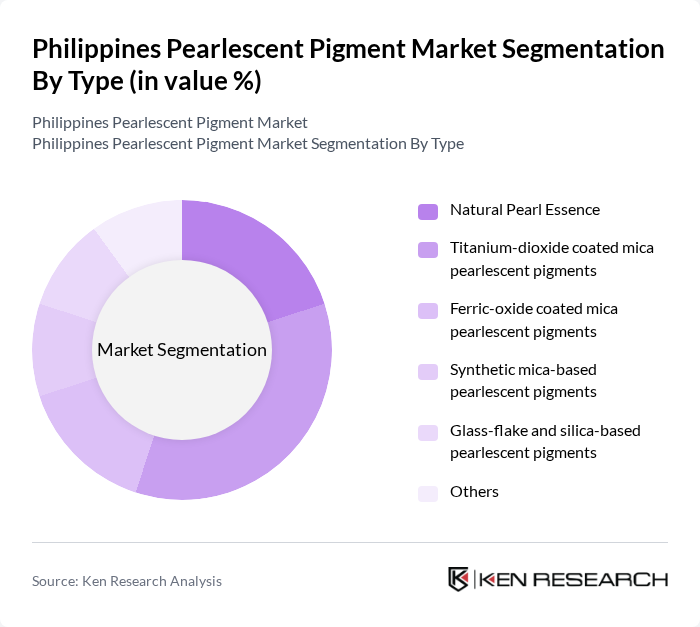 Philippines Pearlescent Pigment Market Segmentation By Type (in value %)

Philippines Pearlescent Pigment Market
Philippines Pearlescent Pigment Market Segmentation By Type

Market Segmentation

Natural Pearl Essence

Titanium-dioxide coated mica pearlescent pigments

Ferric-oxide coated mica pearlescent pigments

Synthetic mica-based pearlescent pigments

Glass-flake and silica-based pearlescent pigments

Others

Source: Ken Research Analysis

KEN RESEARCH